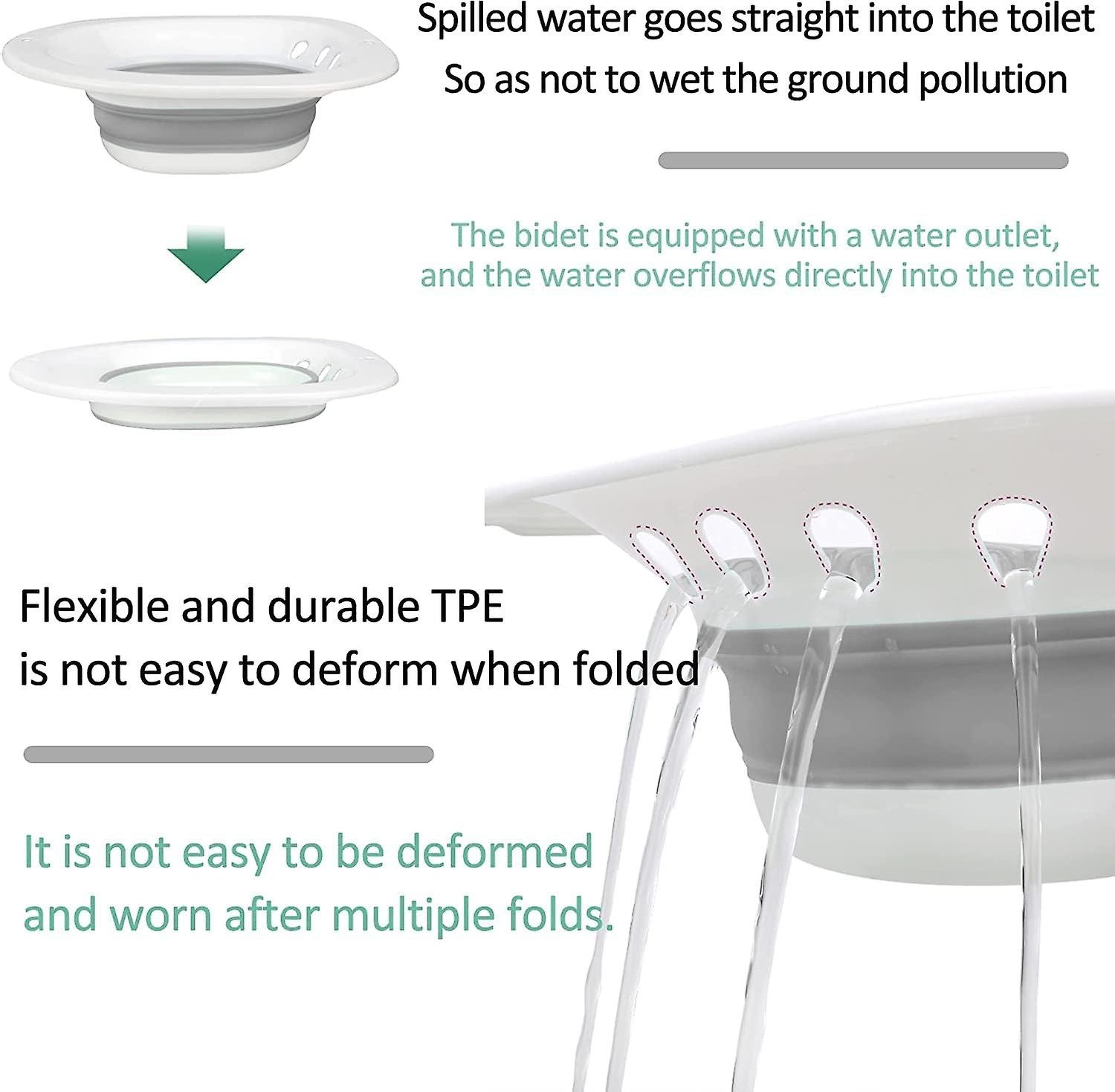 Spilled water goes straight into the toilet
So as not to wet the ground pollution

The bidet is equipped with a water outlet, and the water overflows directly into the toilet

Flexible and durable TPE
is not easy to deform when folded

It is not easy to be deformed and worn after multiple folds.